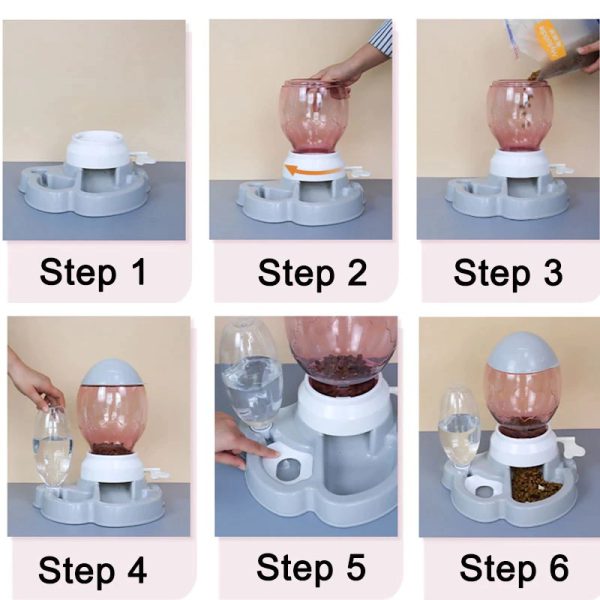 Step 1

Step 2

Step 3

Step 4

Step 5

Step 6